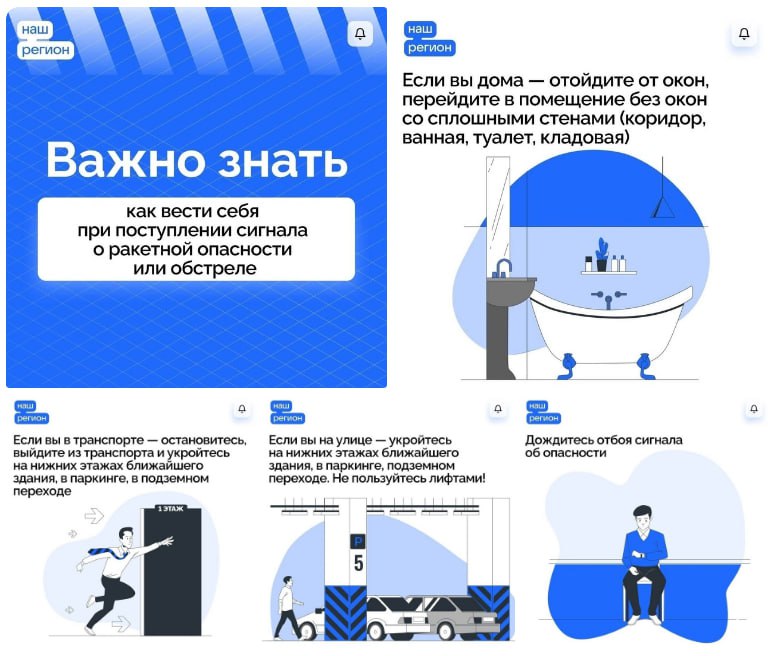 наш
регион

Важно знать

как вести себя
при поступлении сигнала
о ракетной опасности
или обстреле

наш
регион

Если вы дома — отойдите от окон, перейдите в помещение без окон со сплошными стенами (коридор, ванная, туалет, кладовая)

наш
регион

Если вы в транспорте — остановитесь, выйдите из транспорта и укройтесь на нижних этажах ближайшего здания, в паркинге, в подземном переходе

1 ЭТАЖ

наш
регион

Если вы на улице — укройтесь на нижних этажах ближайшего здания, в паркинге, подземном переходе. Не пользуйтесь лифтами!

P
5

наш
регион

Дождитесь отбоя сигнала об опасности